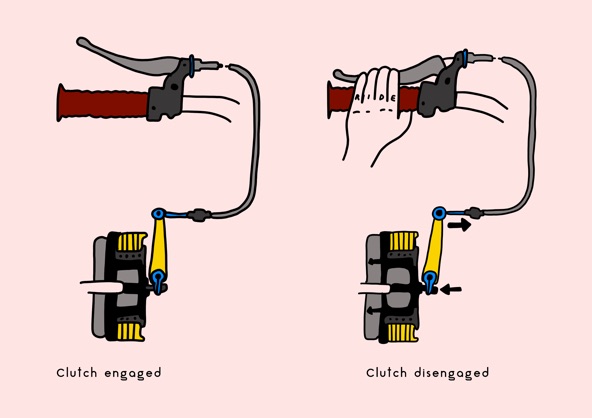 RIDE

Clutch engaged

Clutch disengaged